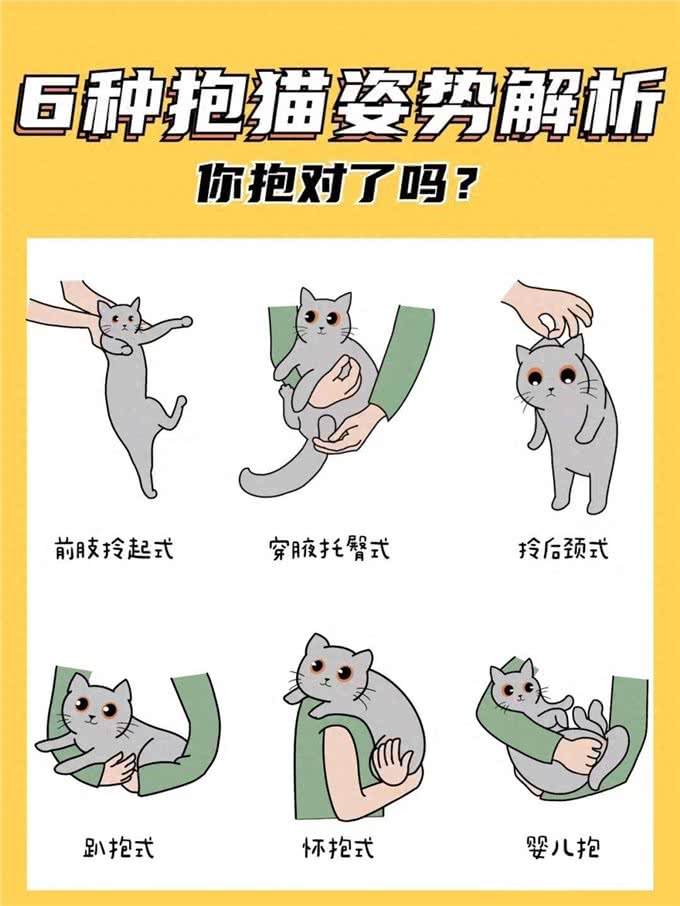 6种抱猫姿势解析
你抱对了吗？

前肢拎起式

穿腋托臀式

拎后颈式

趴抱式

怀抱式

婴儿抱